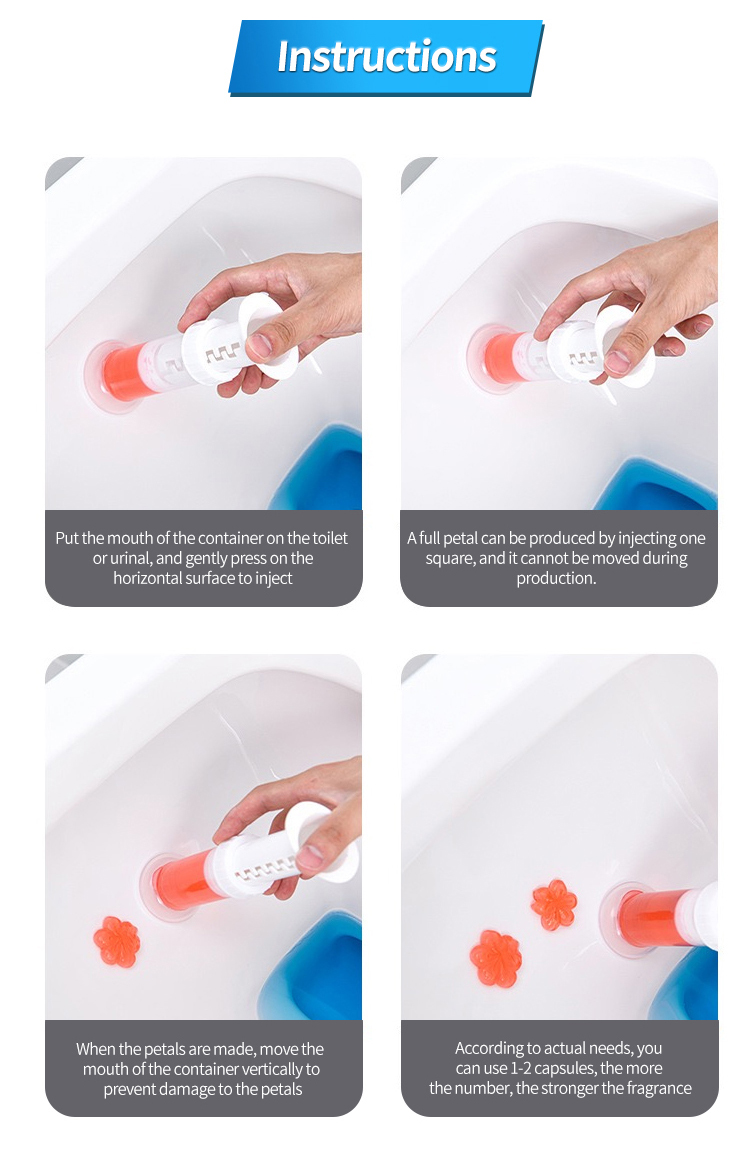 Instructions

Put the mouth of the container on the toilet or urinal, and gently press on the horizontal surface to inject

A full petal can be produced by injecting one square, and it cannot be moved during production.

When the petals are made, move the mouth of the container vertically to prevent damage to the petals

According to actual needs, you can use 1-2 capsules, the more the number, the stronger the fragrance