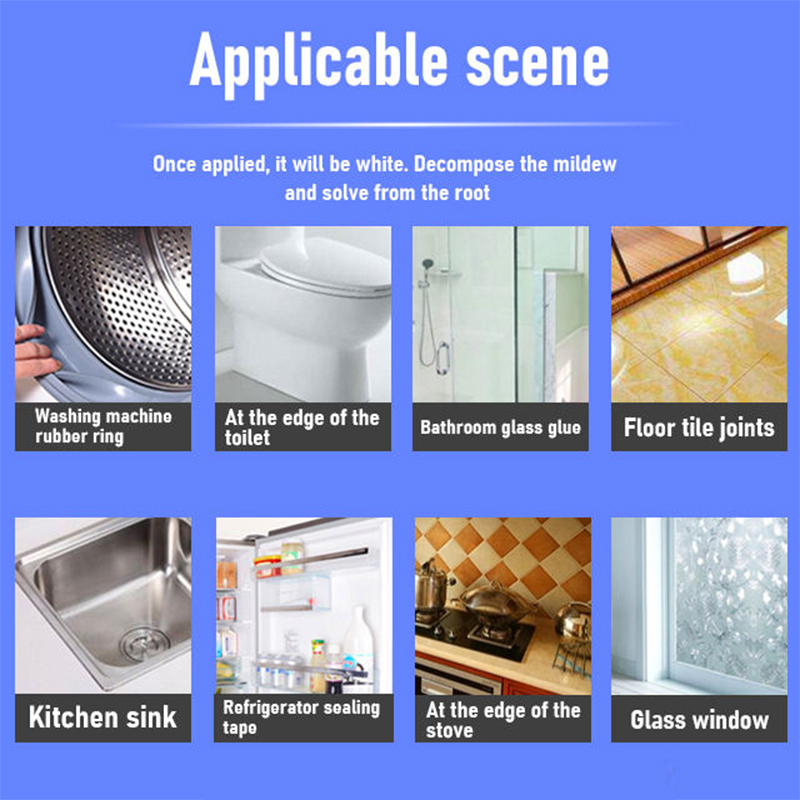 Applicable scene

Once applied, it will be white. Decompose the mildew and solve from the root

Washing machine rubber ring

At the edge of the toilet

Bathroom glass glue

Floor tile joints

Kitchen sink

Refrigerator sealing tape

At the edge of the stove

Glass window