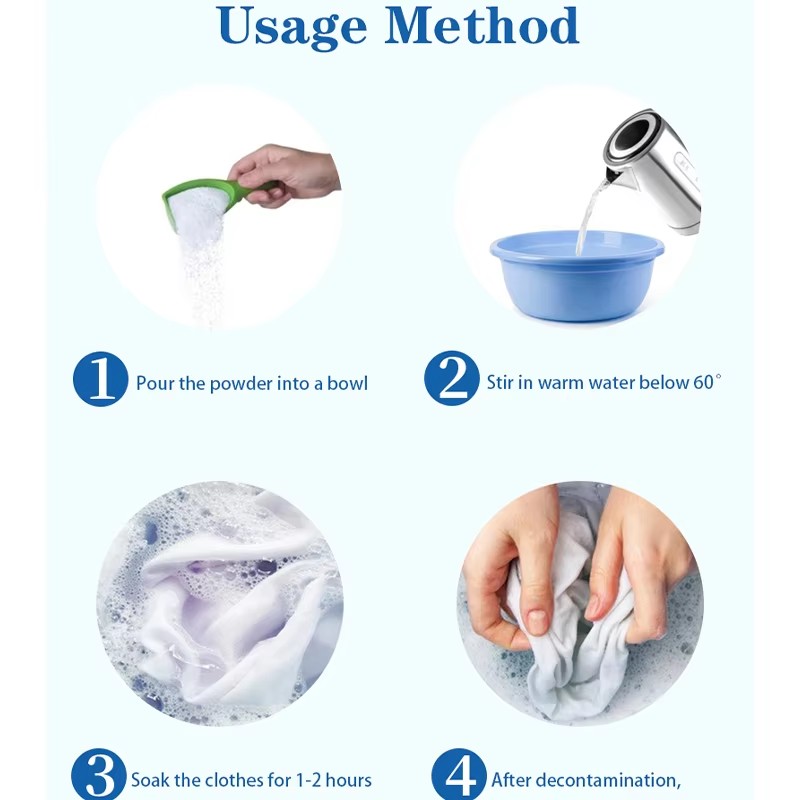 Usage Method

1 Pour the powder into a bowl

2 Stir in warm water below 60°

3 Soak the clothes for 1-2 hours

4 After decontamination,