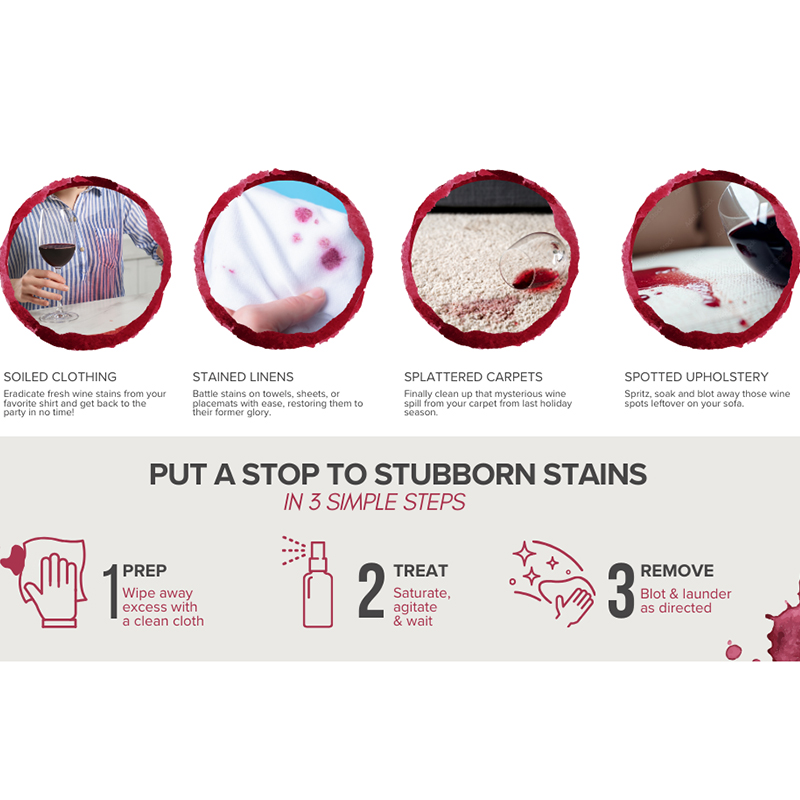 SOILED CLOTHING
Eradicate fresh wine stains from your favorite shirt and get back to the party in no time!

STAINED LINENS
Battle stains on towels, sheets, or placemats with ease, restoring them to their former glory.

SPLATTERED CARPETS
Finally clean up that mysterious wine spill from your carpet from last holiday season.

SPOTTED UPHOLSTERY
Spritz, soak and blot away those wine spots leftover on your sofa.

PUT A STOP TO STUBBORN STAINS
IN 3 SIMPLE STEPS

1 PREP
Wipe away excess with a clean cloth

2 TREAT
Saturate, agitate & wait

3 REMOVE
Blot & launder as directed