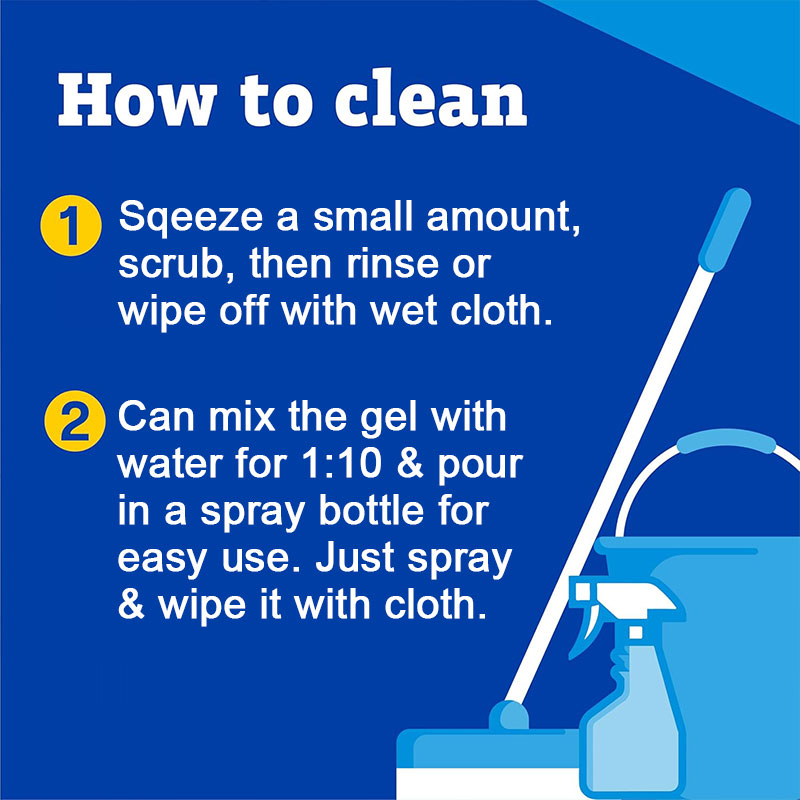 How to clean

1 Sqeeze a small amount, scrub, then rinse or wipe off with wet cloth.

2 Can mix the gel with water for 1:10 & pour in a spray bottle for easy use. Just spray & wipe it with cloth.