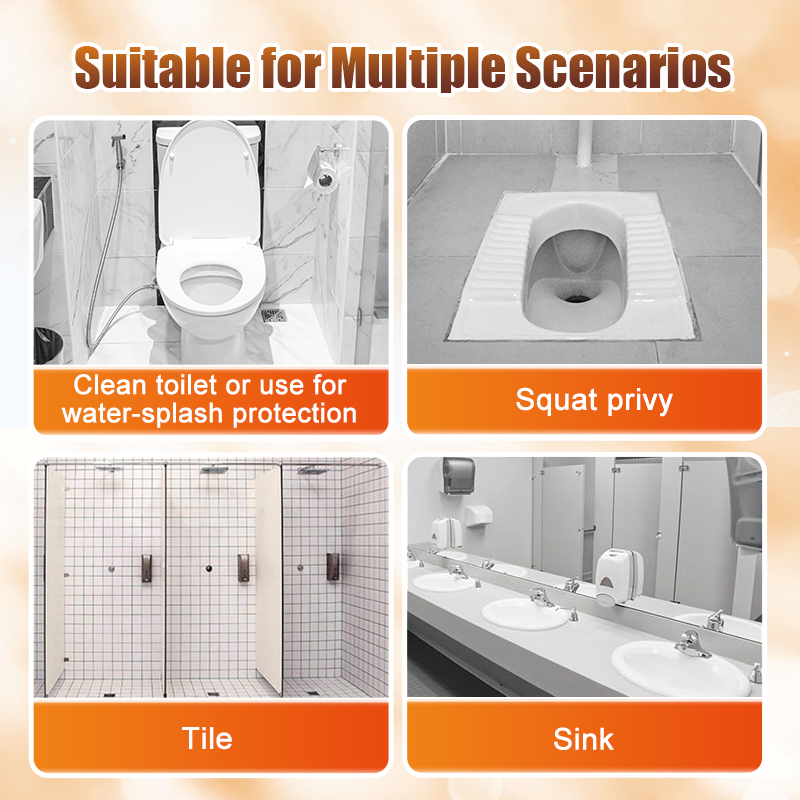 Suitable for Multiple Scenarios

Clean toilet or use for water-splash protection

Squat privy

Tile

Sink