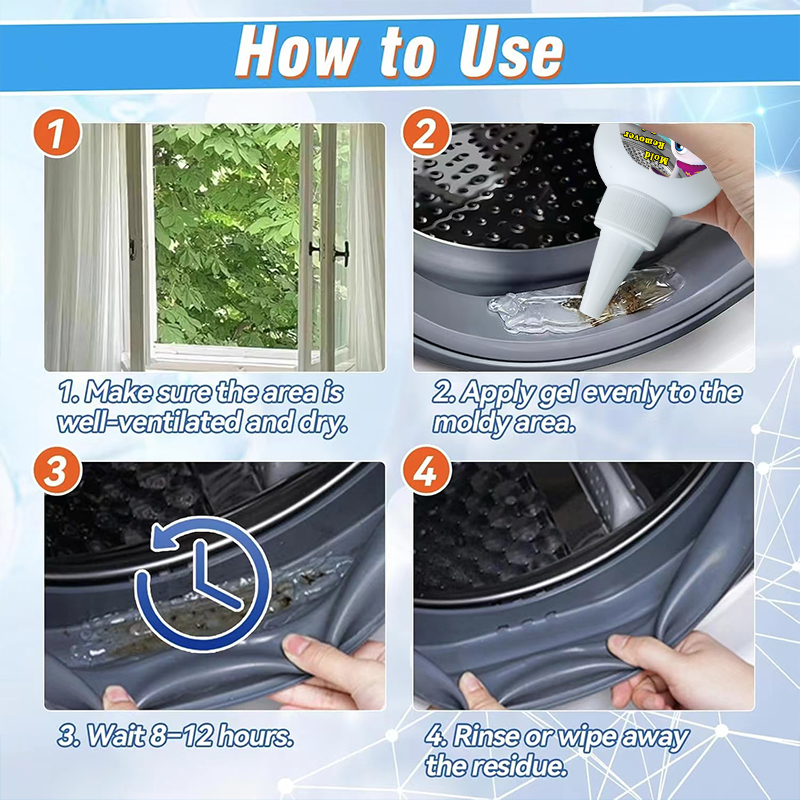 How to Use

1

1. Make sure the area is well-ventilated and dry.

2

Mold Remover

2. Apply gel evenly to the moldy area.

3

3. Wait 8–12 hours.

4

4. Rinse or wipe away the residue.